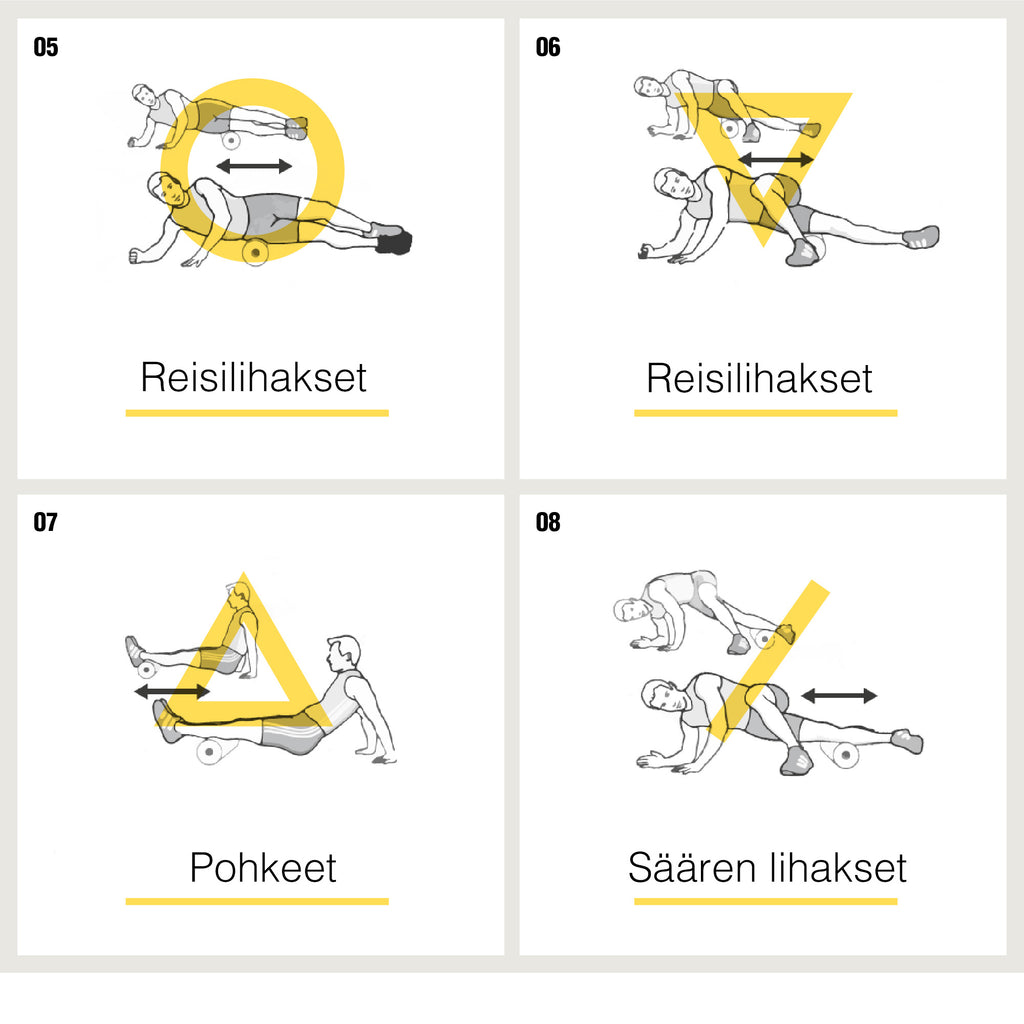 05

Reisilihakset

06

Reisilihakset

07

Pohkeet

08

Säären lihakset