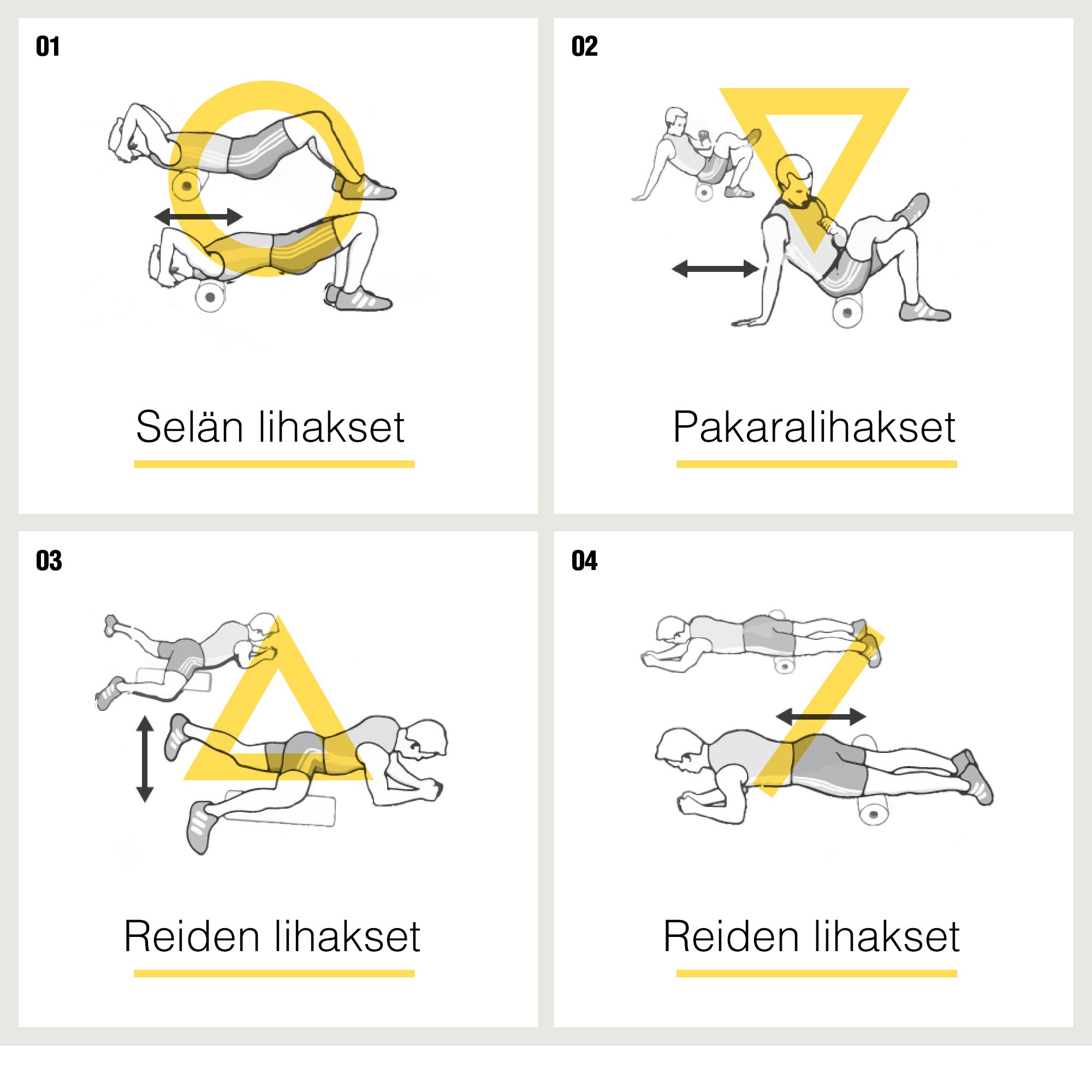 01

Selän lihakset

02

Pakaralihakset

03

Reiden lihakset

04

Reiden lihakset