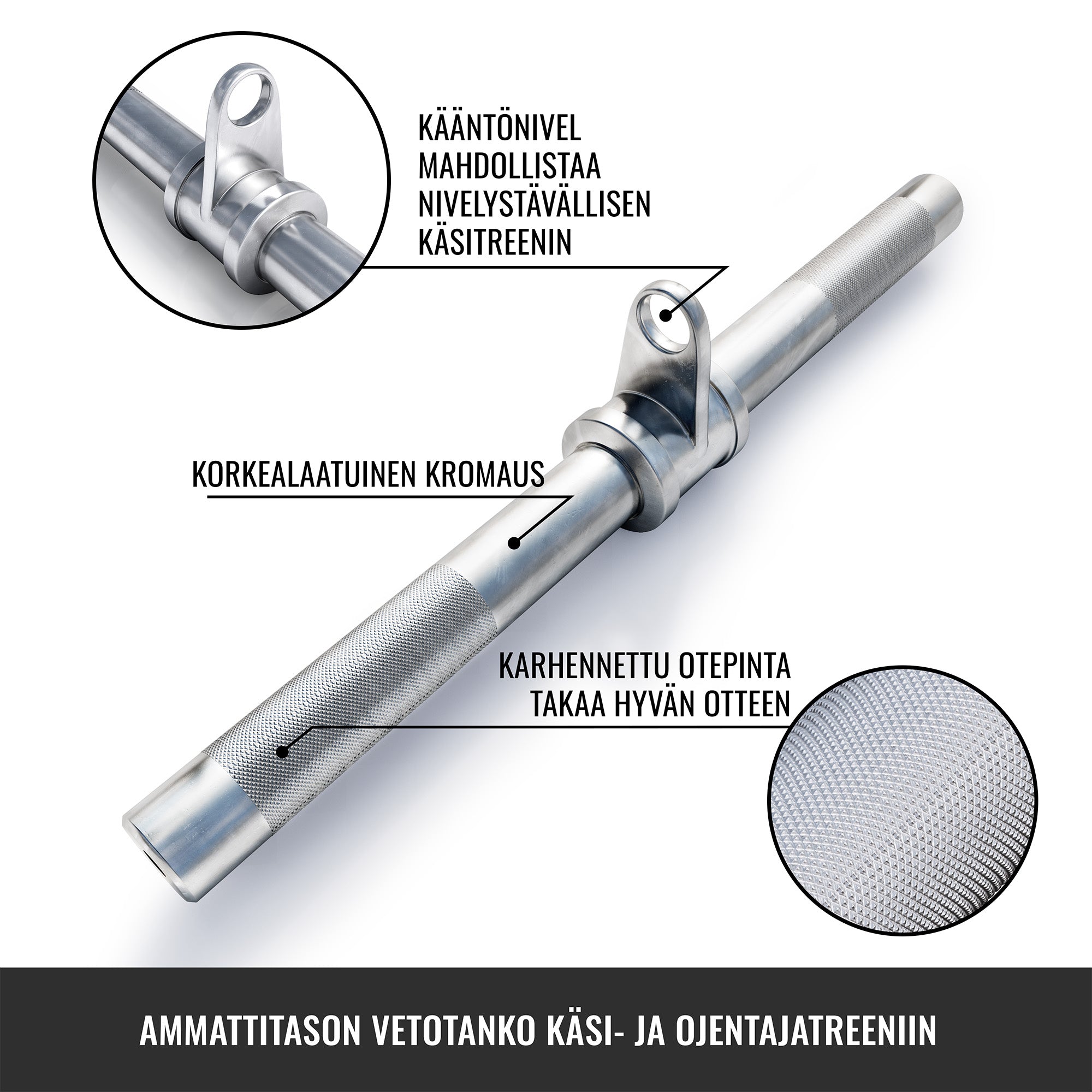 KÄÄNTÖNIVEL MAHDOLLISTAA NIVELYSTÄVÄLLISEN KÄSITREENIN

KORKEALAATUINEN KROMAUS

KARHENNETTU OTEPINTA TAKAA HYVÄN OTTEEN

AMMATTITASON VETOTANKO KÄSI- JA OJENTAJATREENIIN