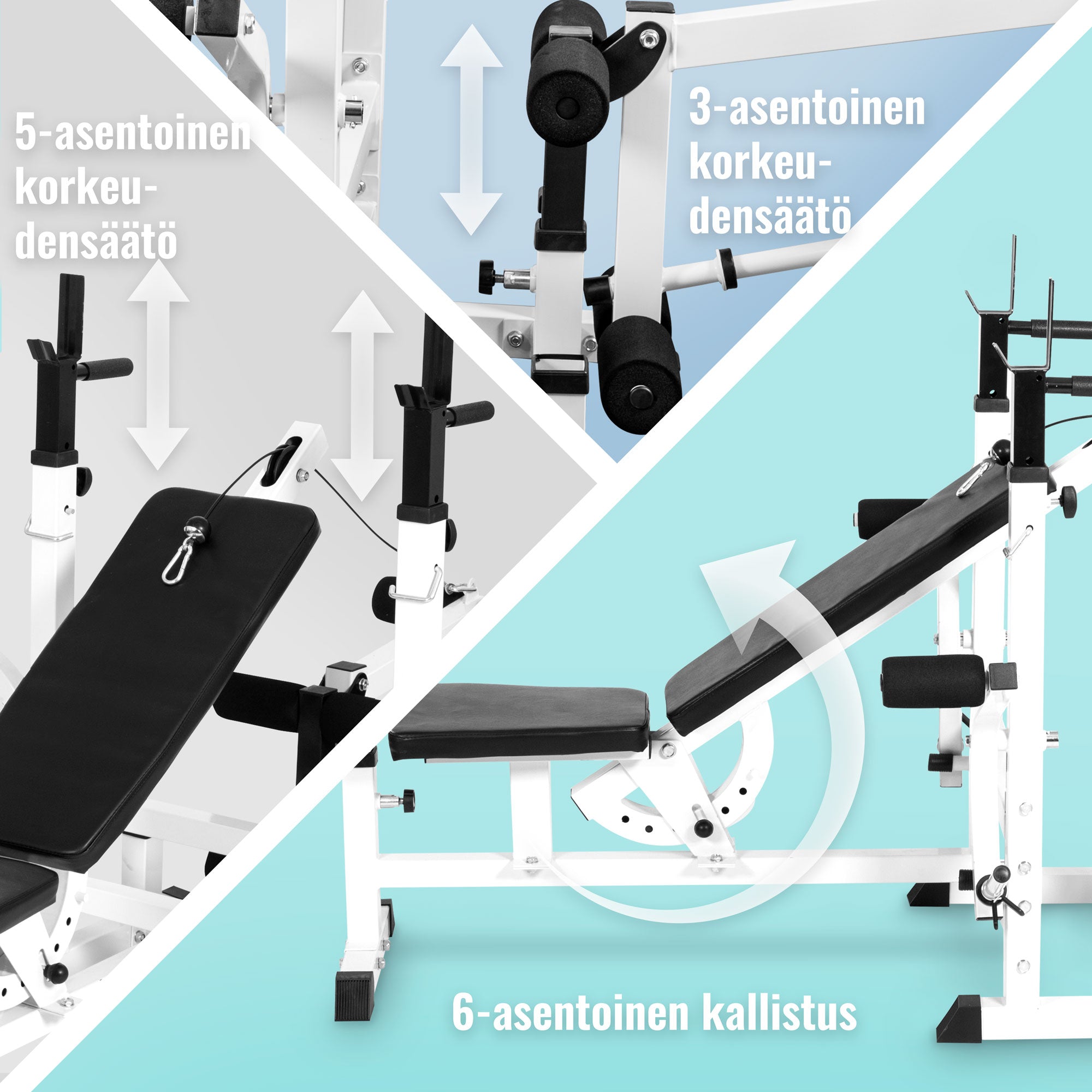 5-asentoinen korkeudensäätö

3-asentoinen korkeudensäätö

6-asentoinen kallistus