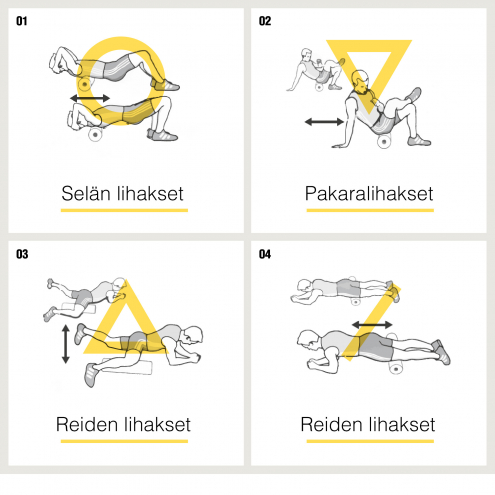 01

Selän lihakset

02

Pakaralihakset

03

Reiden lihakset

04

Reiden lihakset